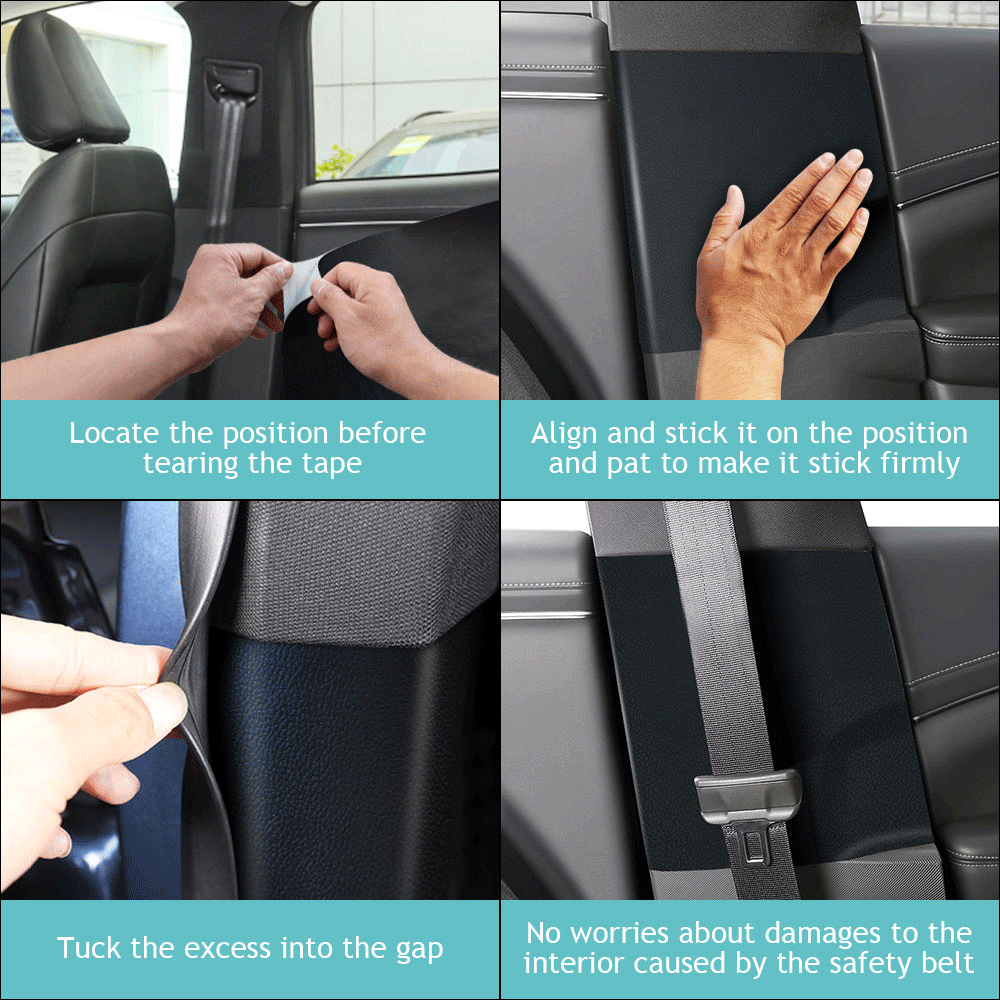 Locate the position before tearing the tape

Align and stick it on the position and pat to make it stick firmly

Tuck the excess into the gap

No worries about damages to the interior caused by the safety belt