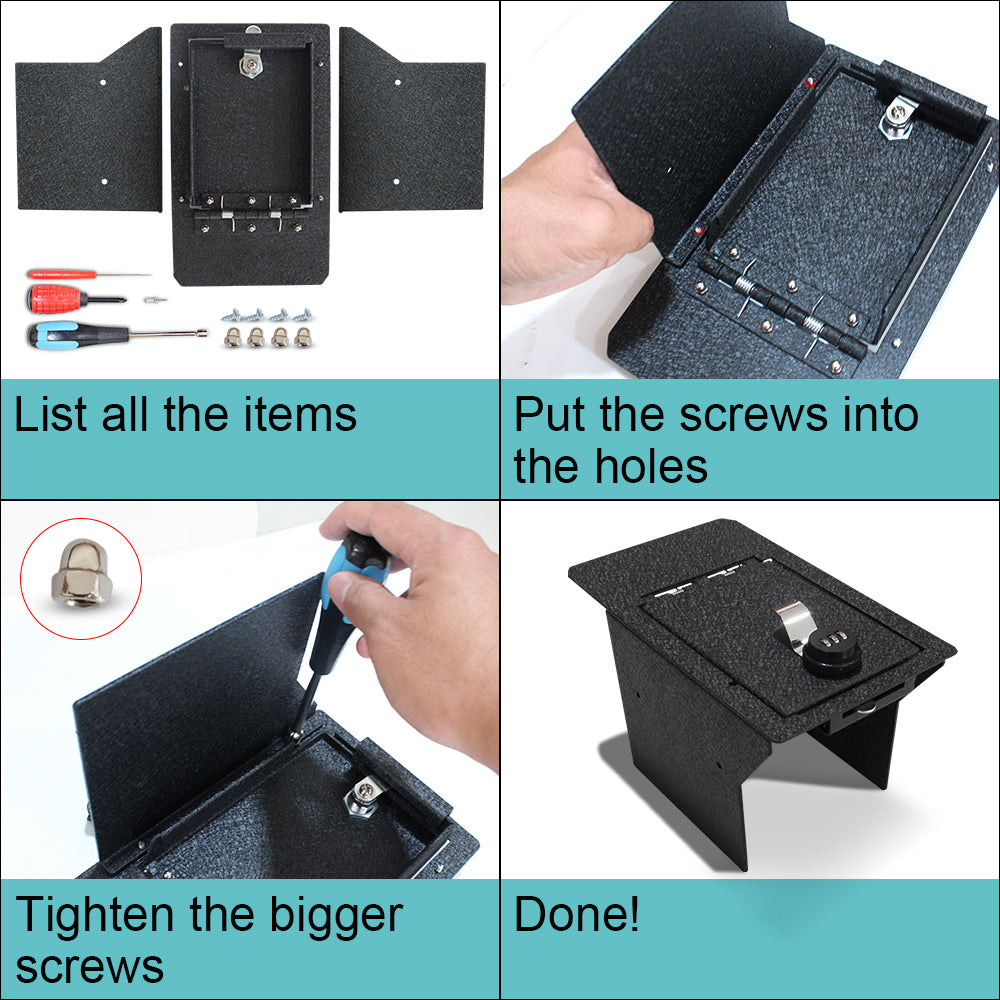 List all the items

Put the screws into the holes

Tighten the bigger screws

Done!