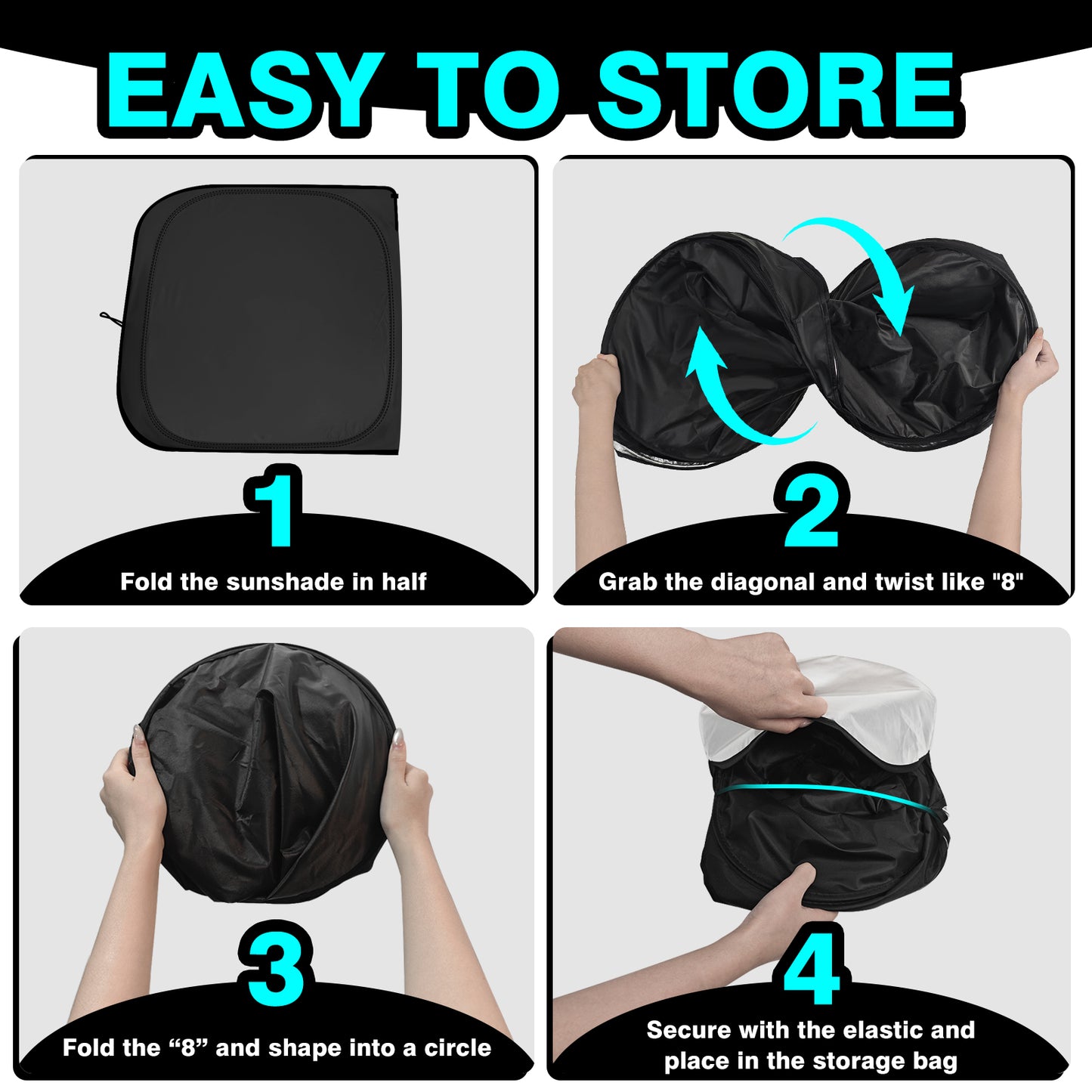 EASY TO STORE

1
Fold the sunshade in half

2
Grab the diagonal and twist like "8"

3
Fold the “8” and shape into a circle

4
Secure with the elastic and place in the storage bag