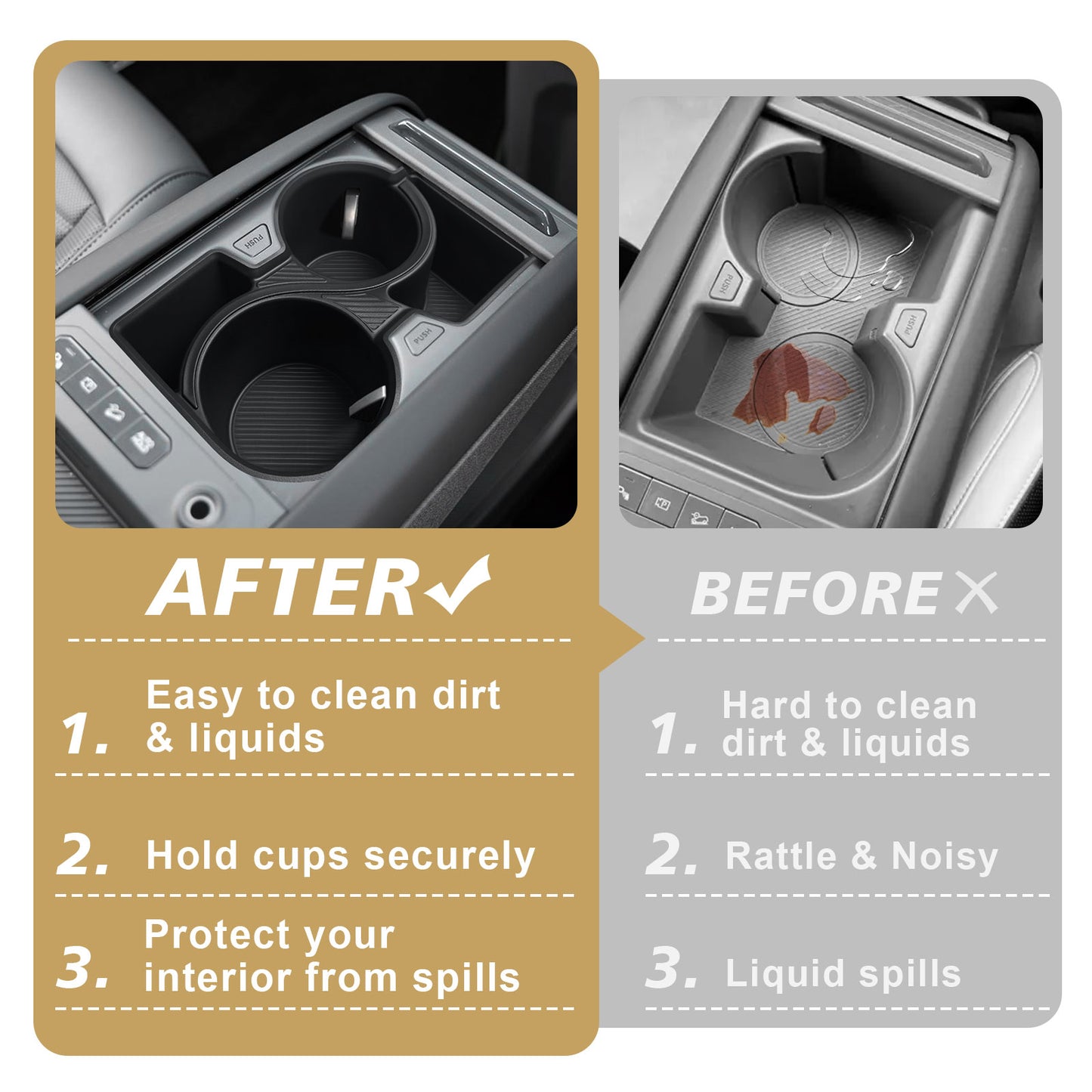 PUSH
PUSH

PUSH
PUSH

AFTER✓

1. Easy to clean dirt & liquids

2. Hold cups securely

3. Protect your interior from spills

BEFORE ✕

1. Hard to clean dirt & liquids

2. Rattle & Noisy

3. Liquid spills