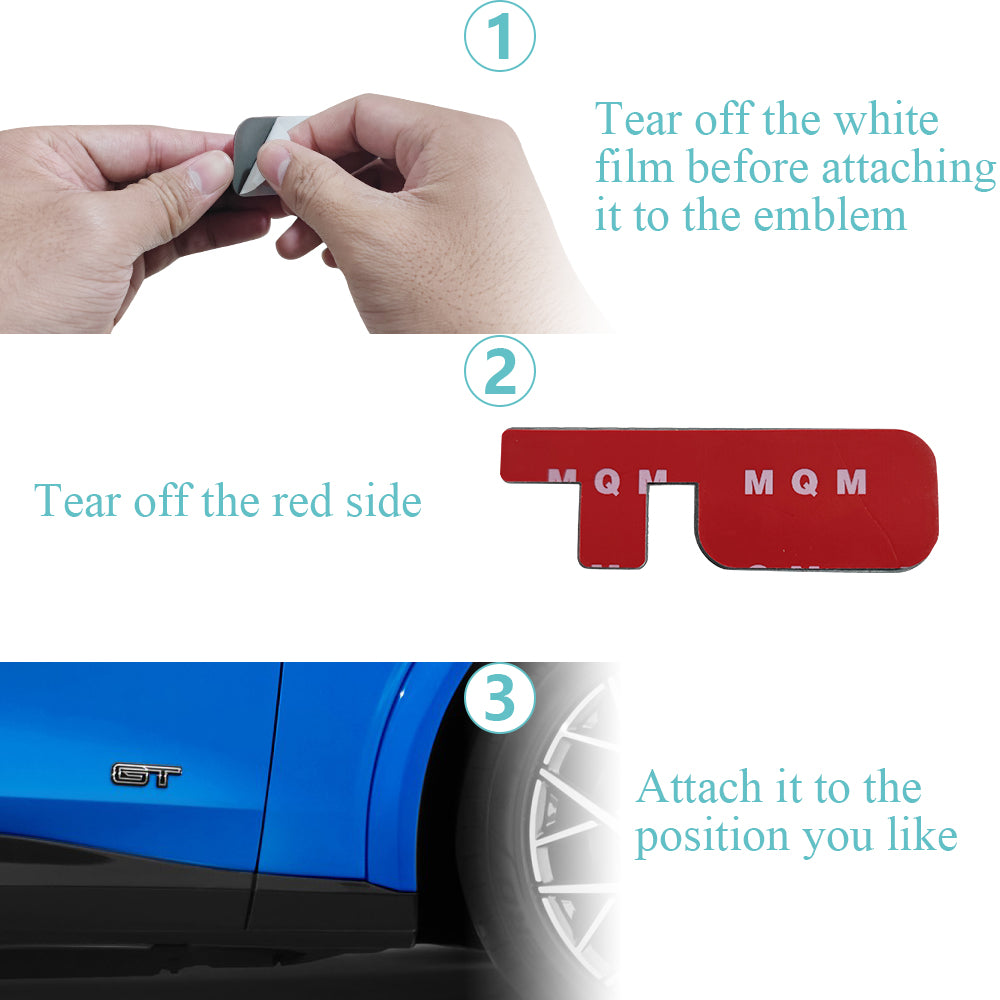 1

Tear off the white film before attaching it to the emblem

2

Tear off the red side

MQM MQM

3

GT

Attach it to the position you like