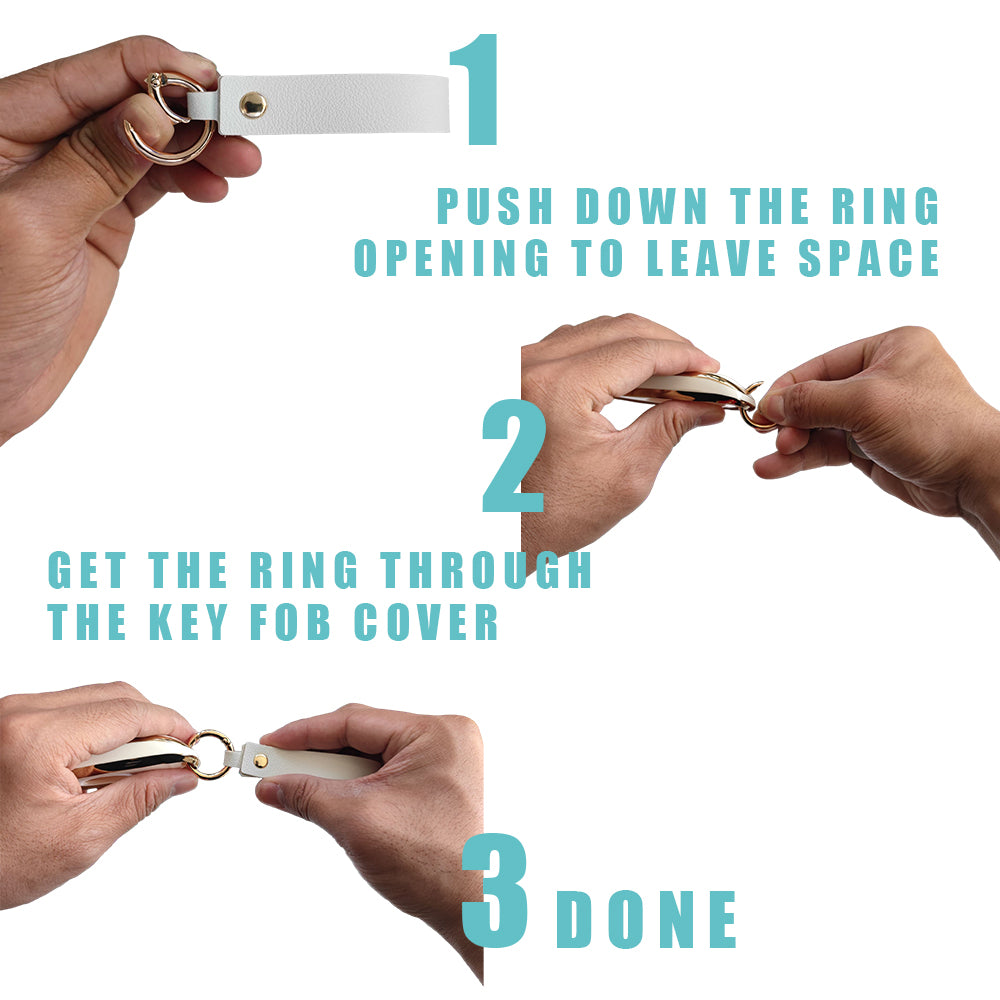 1

PUSH DOWN THE RING OPENING TO LEAVE SPACE

2

GET THE RING THROUGH THE KEY FOB COVER

3 DONE