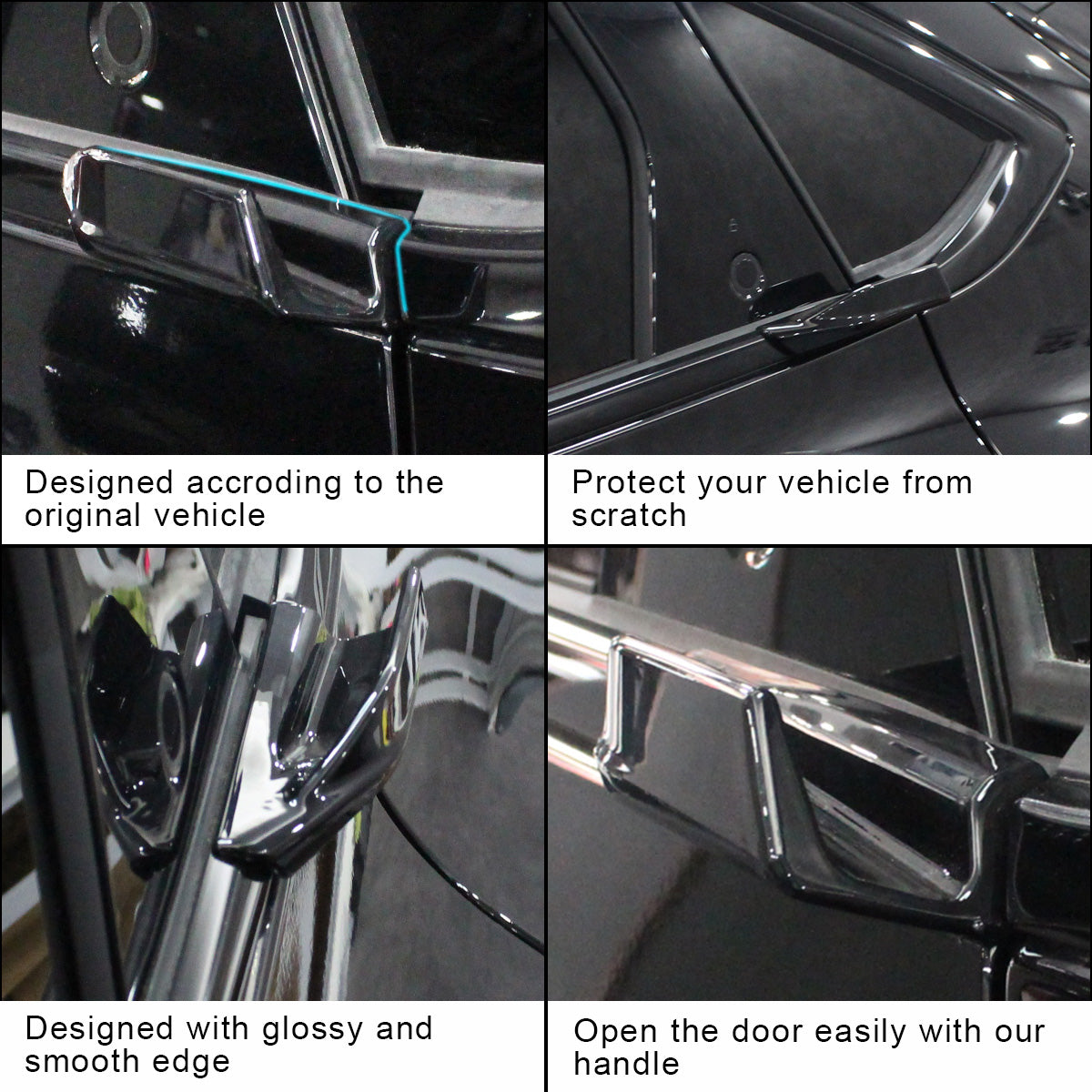 Designed accroding to the original vehicle

Protect your vehicle from scratch

Designed with glossy and smooth edge

Open the door easily with our handle