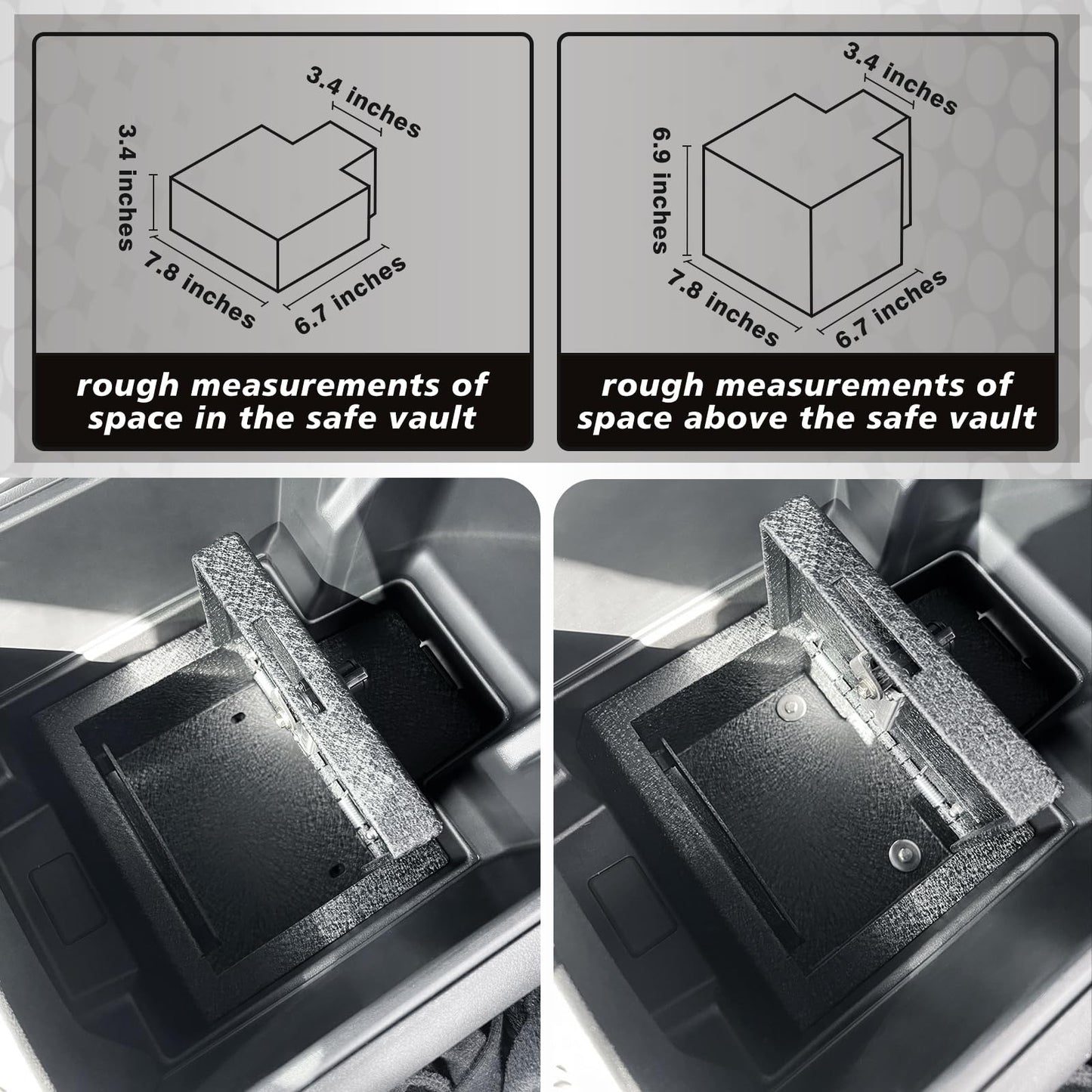 3.4 inches

3.4 inches

7.8 inches

6.7 inches

rough measurements of space in the safe vault

3.4 inches

6.9 inches

7.8 inches

6.7 inches

rough measurements of space above the safe vault