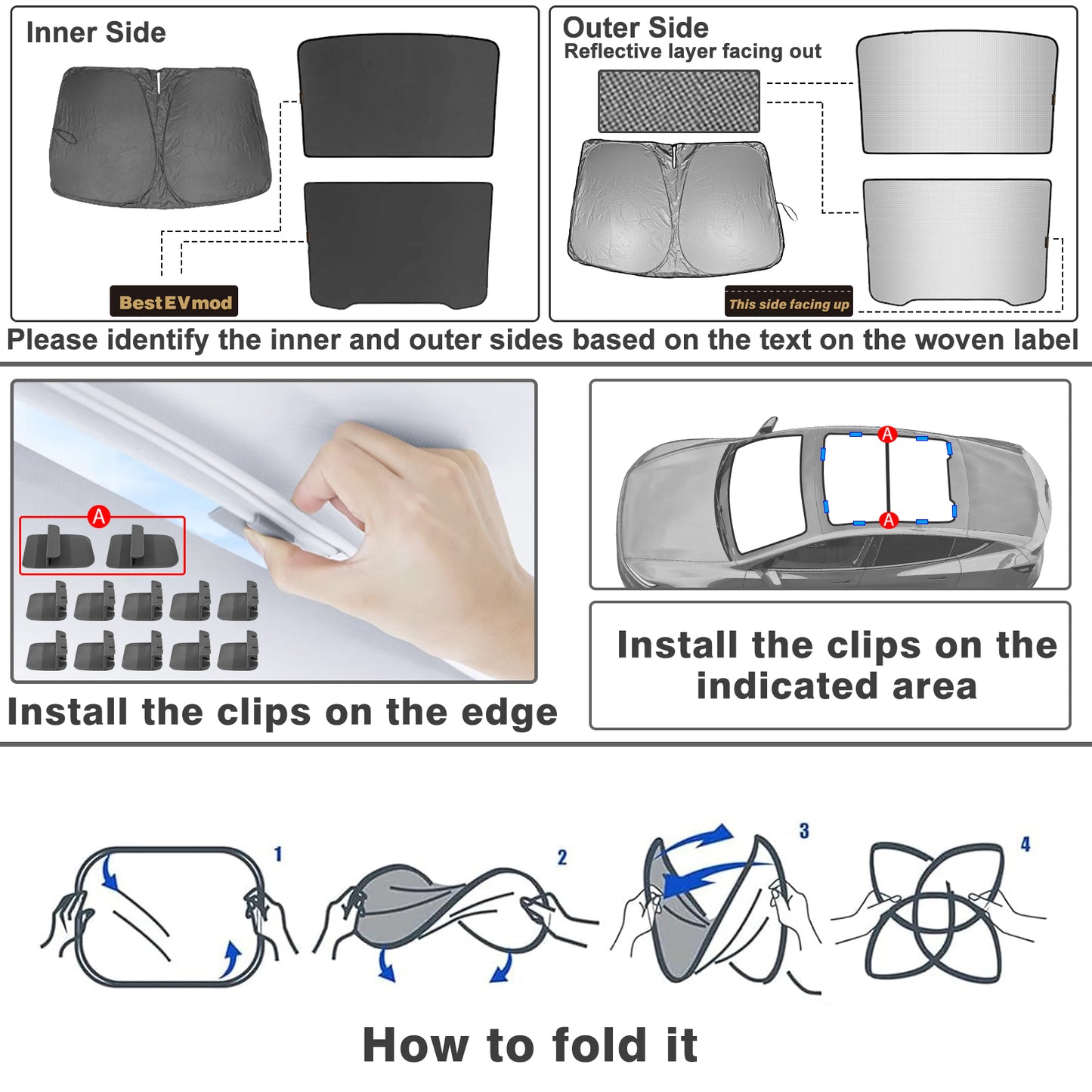 Inner Side

BestEVmod

Outer Side
Reflective layer facing out

This side facing up

Please identify the inner and outer sides based on the text on the woven label

A

Install the clips on the edge

A

A

Install the clips on the indicated area

1

2

3

4

How to fold it