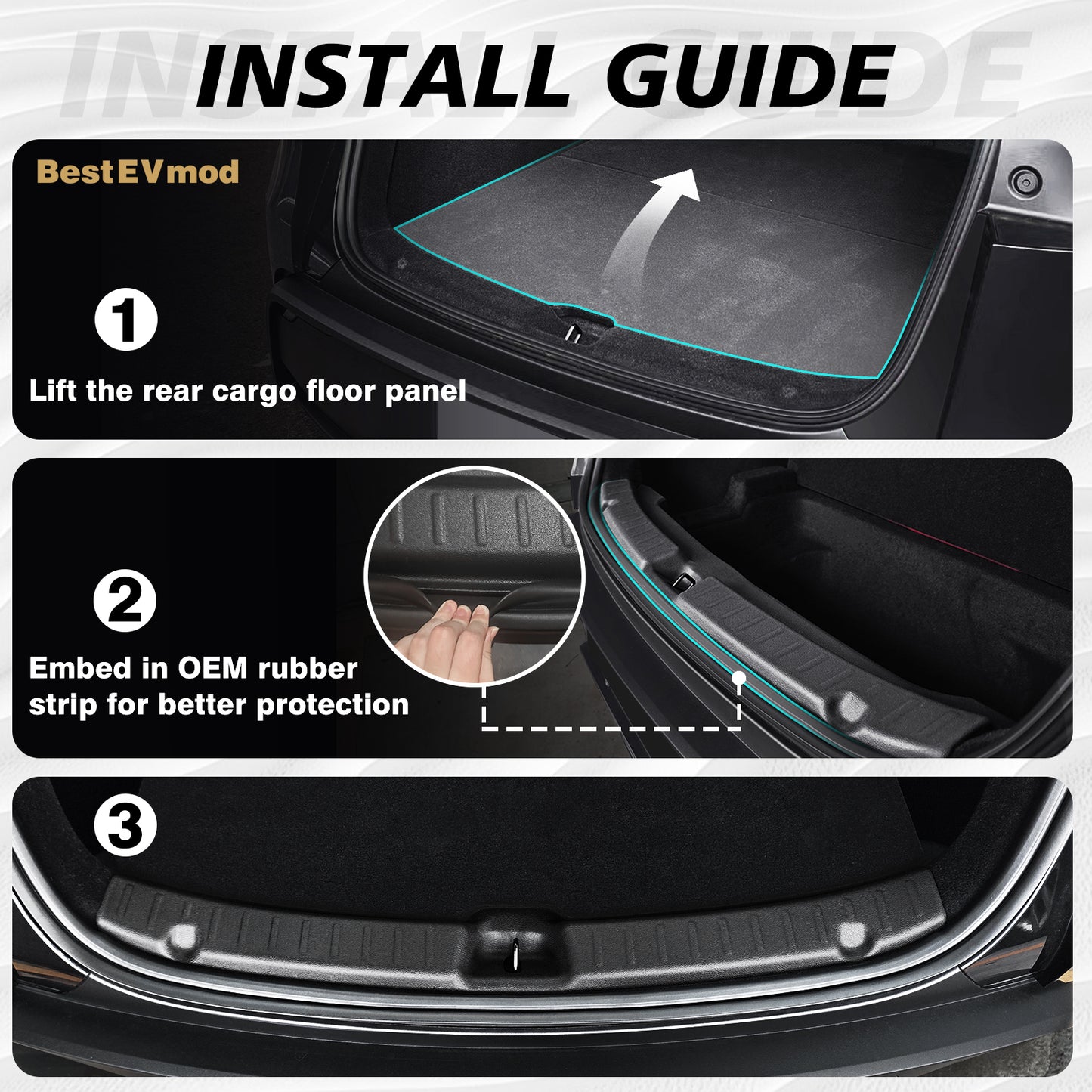 INSTALL GUIDE

BestEVmod

1

Lift the rear cargo floor panel

2

Embed in OEM rubber strip for better protection

3