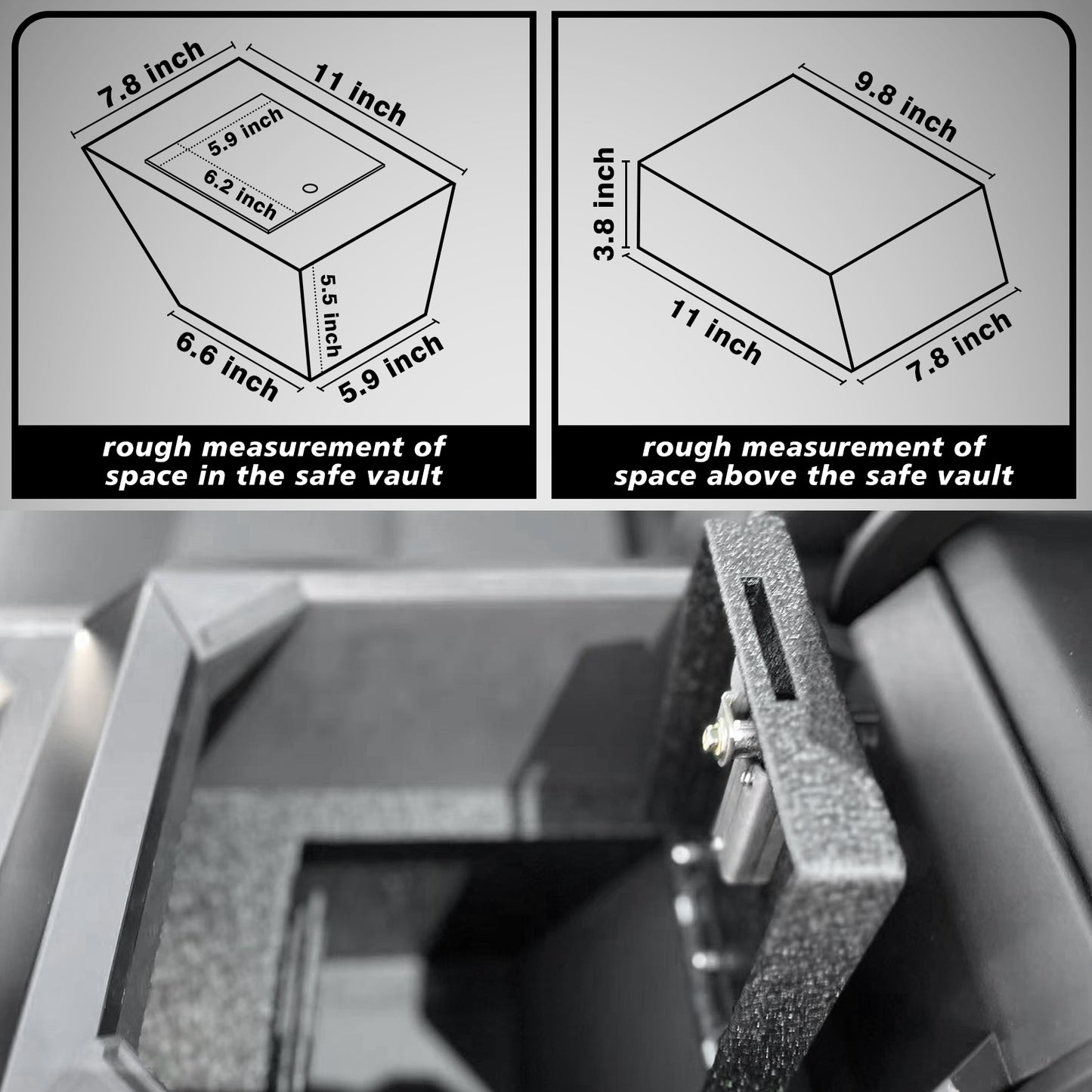 7.8 inch
11 inch
5.9 inch
6.2 inch
5.5 inch
6.6 inch
5.9 inch

rough measurement of space in the safe vault

9.8 inch
3.8 inch
11 inch
7.8 inch

rough measurement of space above the safe vault